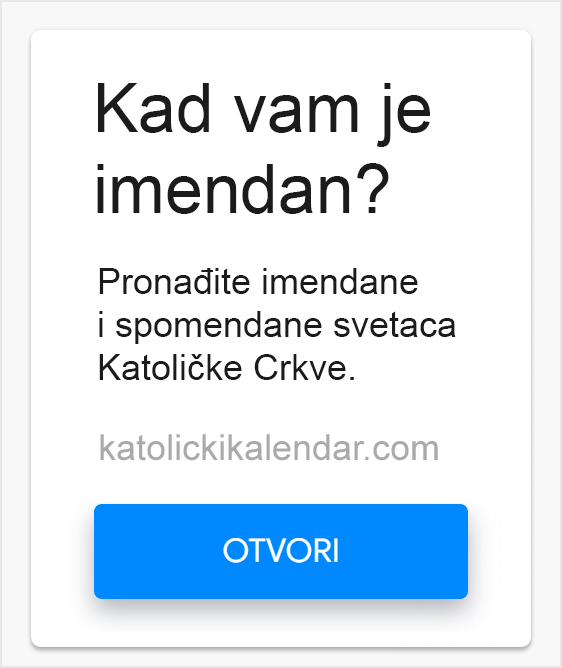 Kad vam je imendan?

Pronađite imendane i spomendane svetaca Katoličke Crkve.

katolickikalendar.com

OTVORI